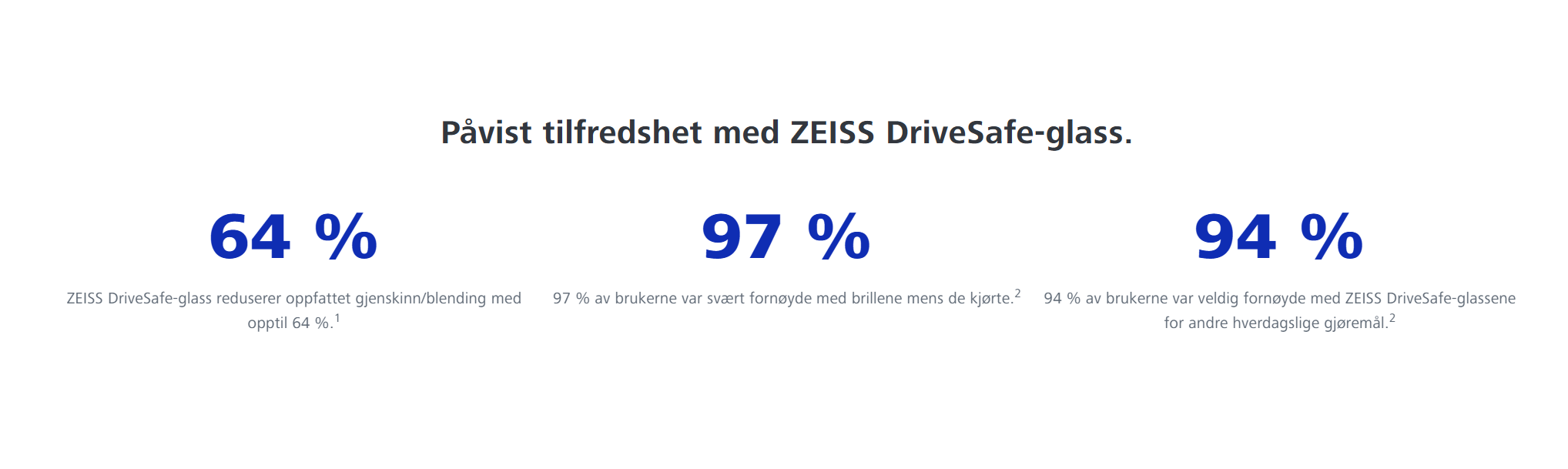 Påvist tilfredshet med ZEISS DriveSafe-glass.

64 %

ZEISS DriveSafe-glass reduserer oppfattet gjenskinn/blending med opptil 64 %.$^{1}$

97 %

97 % av brukerne var svært fornøyde med brillene mens de kjørte.$^{2}$

94 %

94 % av brukerne var veldig fornøyde med ZEISS DriveSafe-glassene for andre hverdagslige gjøremål.$^{2}$